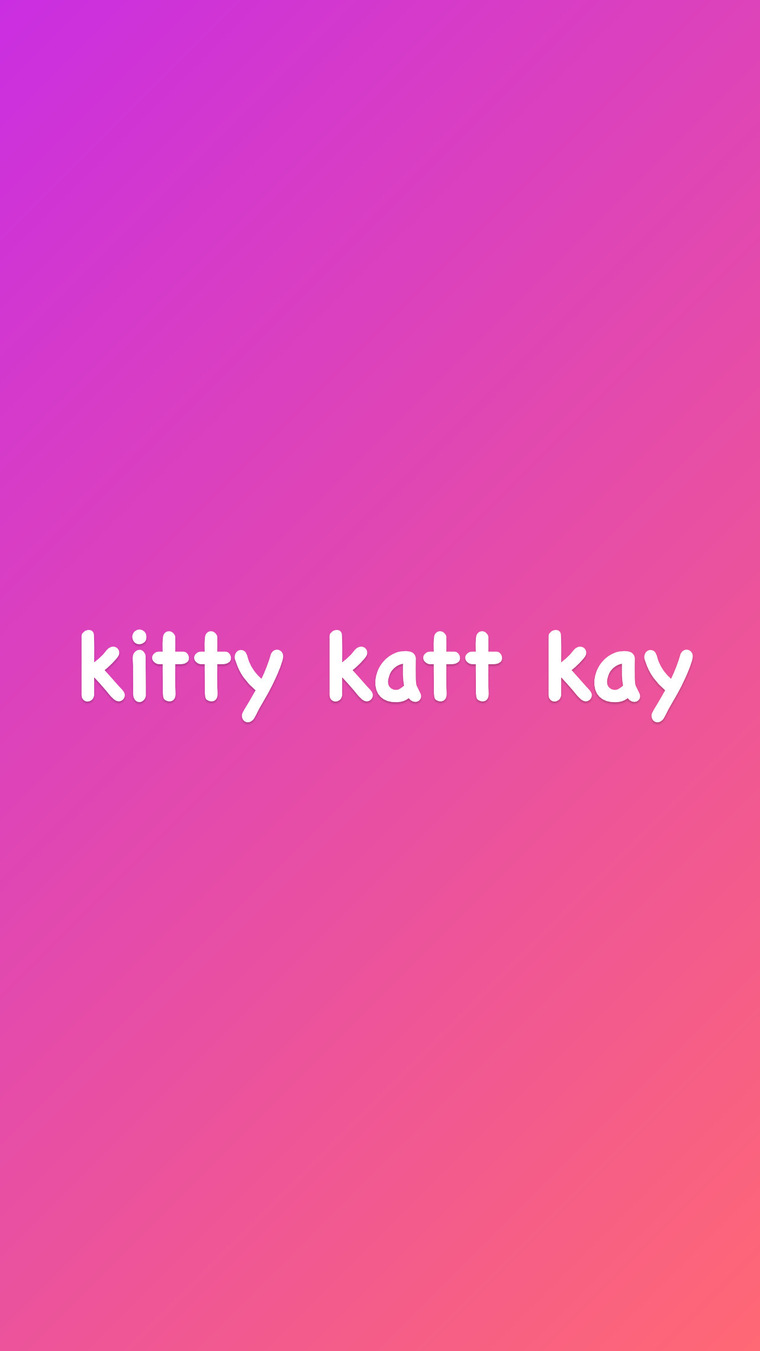 kitty katt kay